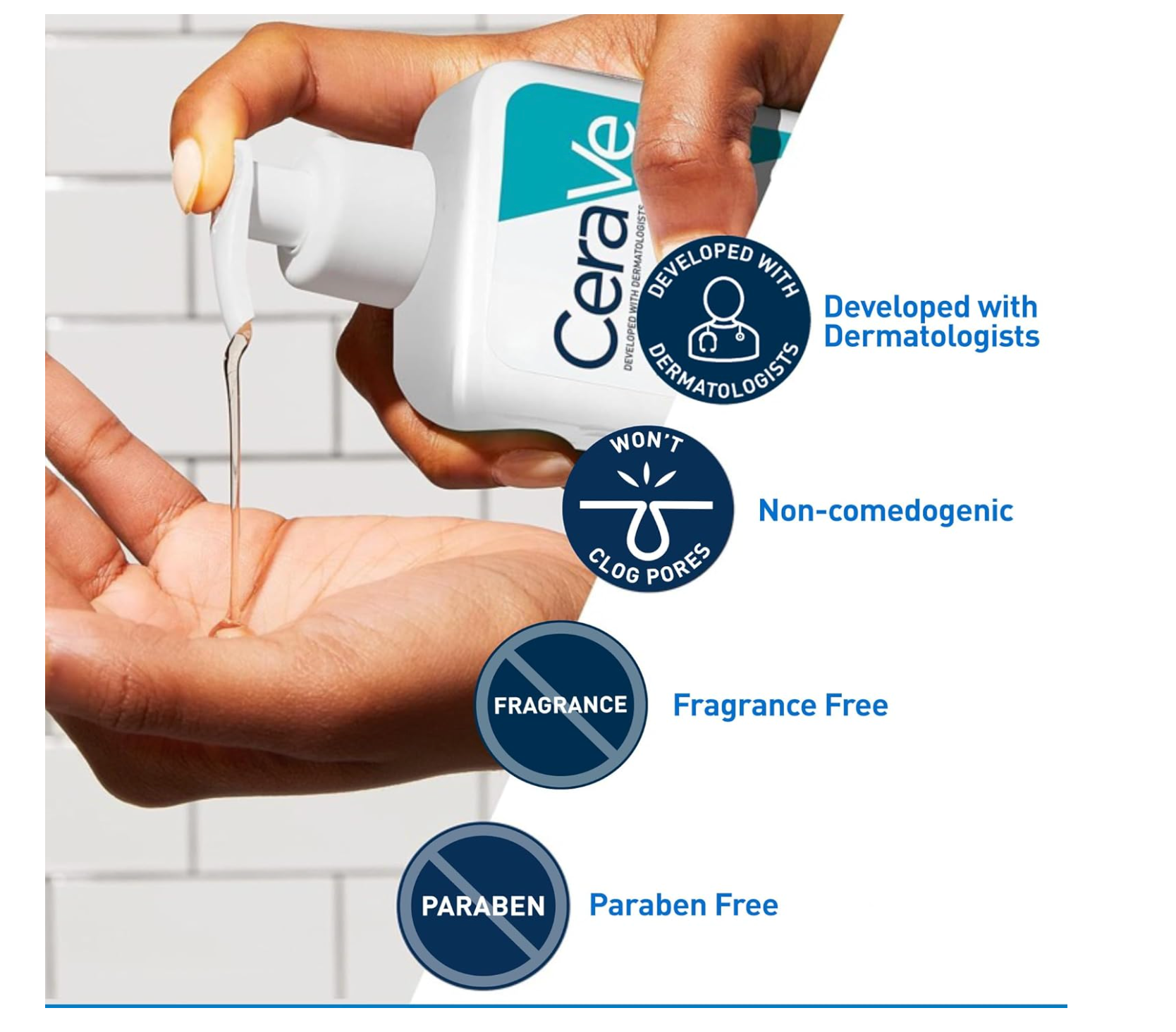 CeraVe
DEVELOPED WITH DERMATOLOGISTS

DEVELOPED WITH DERMATOLOGISTS

Developed with Dermatologists

WON'T CLOG PORES

Non-comedogenic

FRAGRANCE

Fragrance Free

PARABEN

Paraben Free