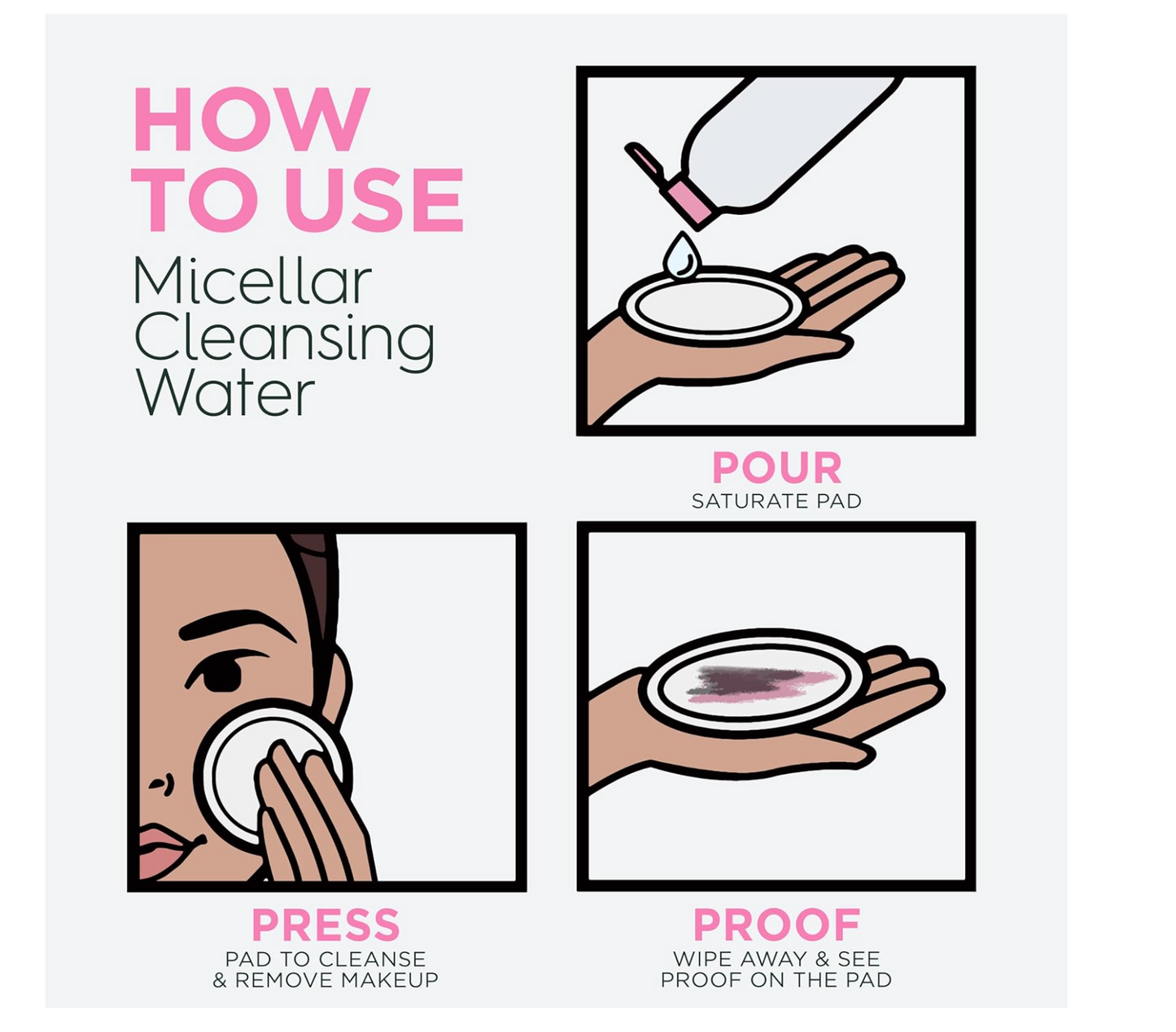 HOW TO USE
Micellar Cleansing Water

POUR
SATURATE PAD

PRESS
PAD TO CLEANSE & REMOVE MAKEUP

PROOF
WIPE AWAY & SEE PROOF ON THE PAD