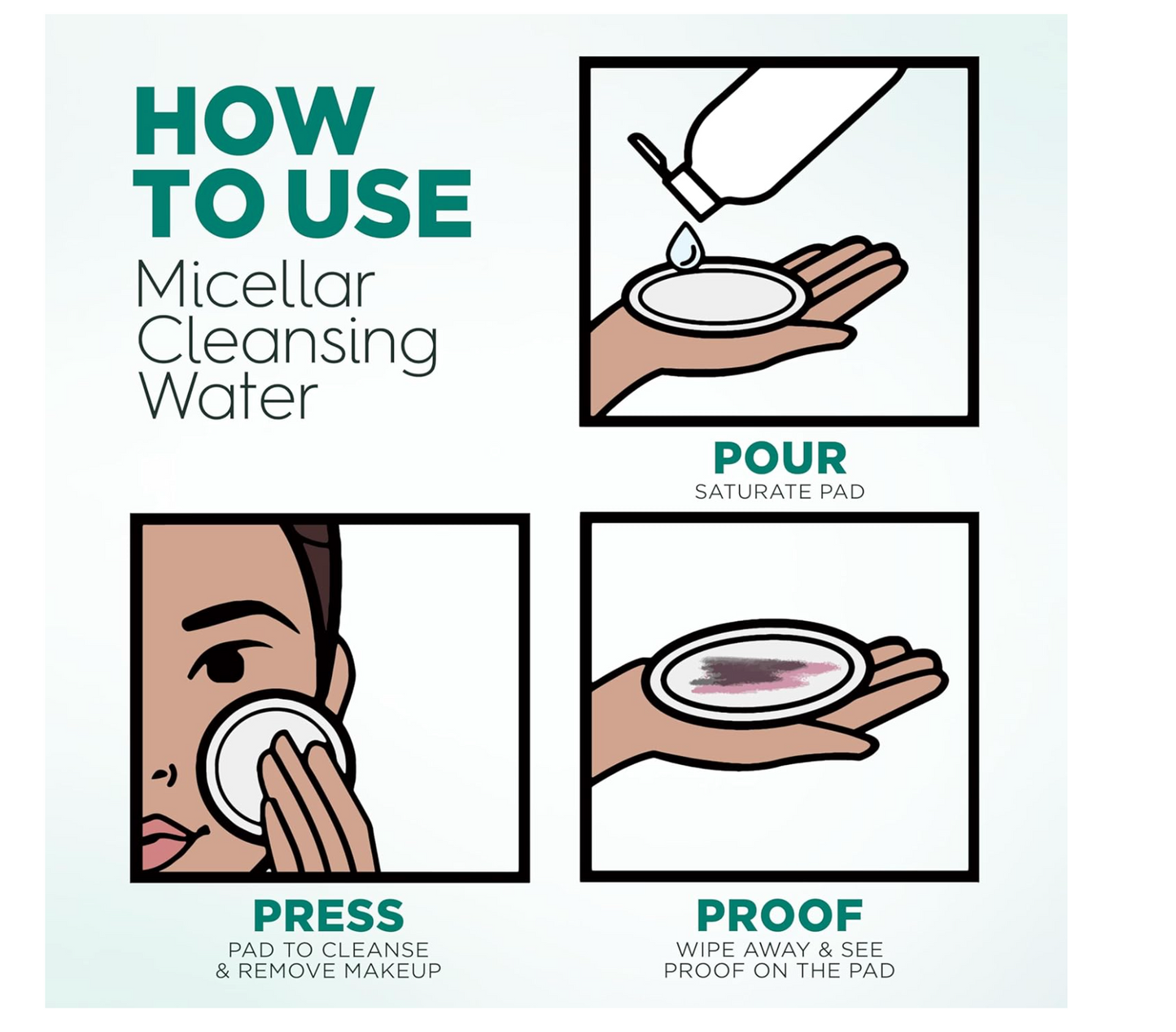 HOW TO USE
Micellar Cleansing Water

POUR
SATURATE PAD

PRESS
PAD TO CLEANSE & REMOVE MAKEUP

PROOF
WIPE AWAY & SEE PROOF ON THE PAD