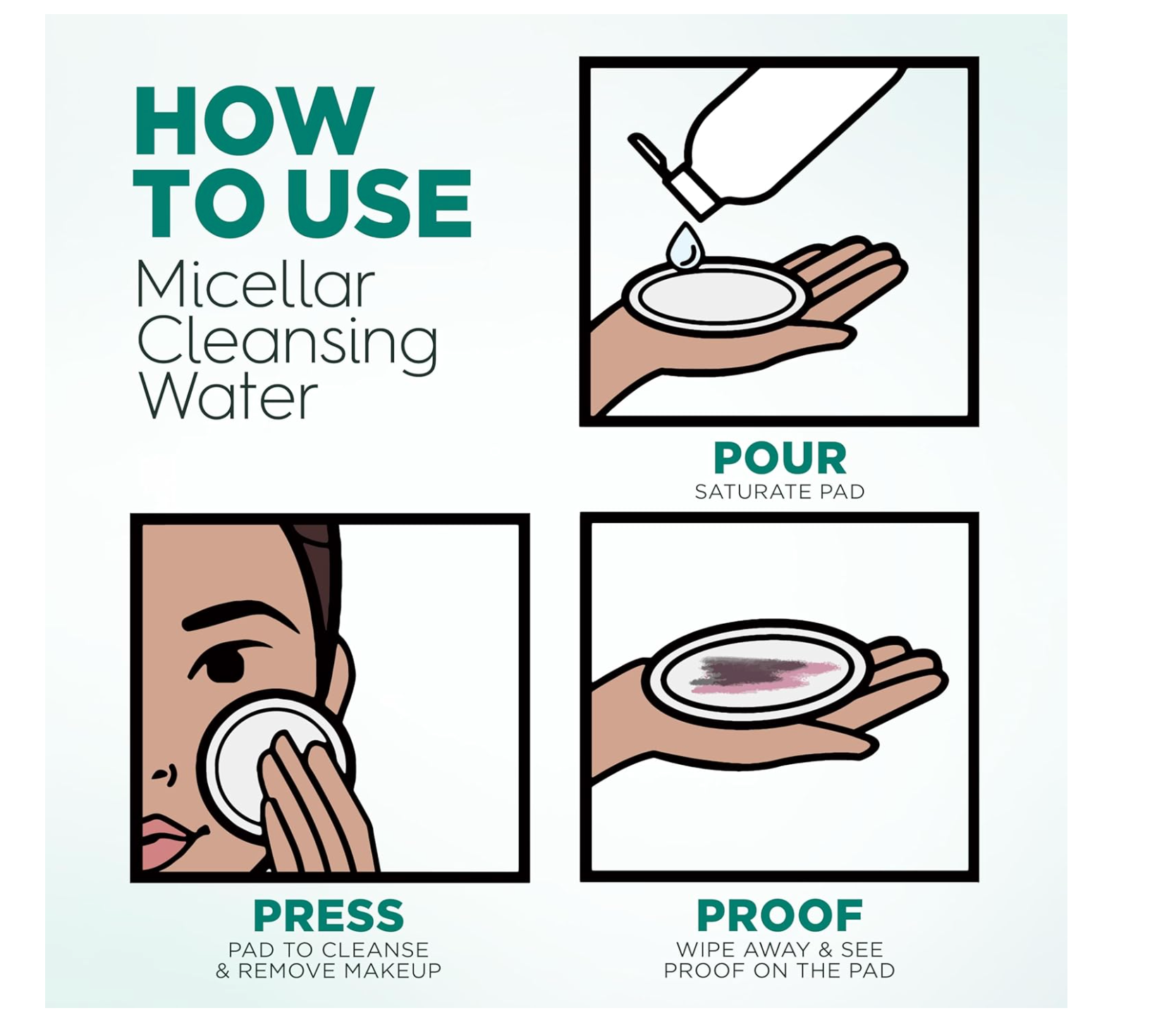 HOW TO USE
Micellar Cleansing Water

POUR
SATURATE PAD

PRESS
PAD TO CLEANSE & REMOVE MAKEUP

PROOF
WIPE AWAY & SEE PROOF ON THE PAD