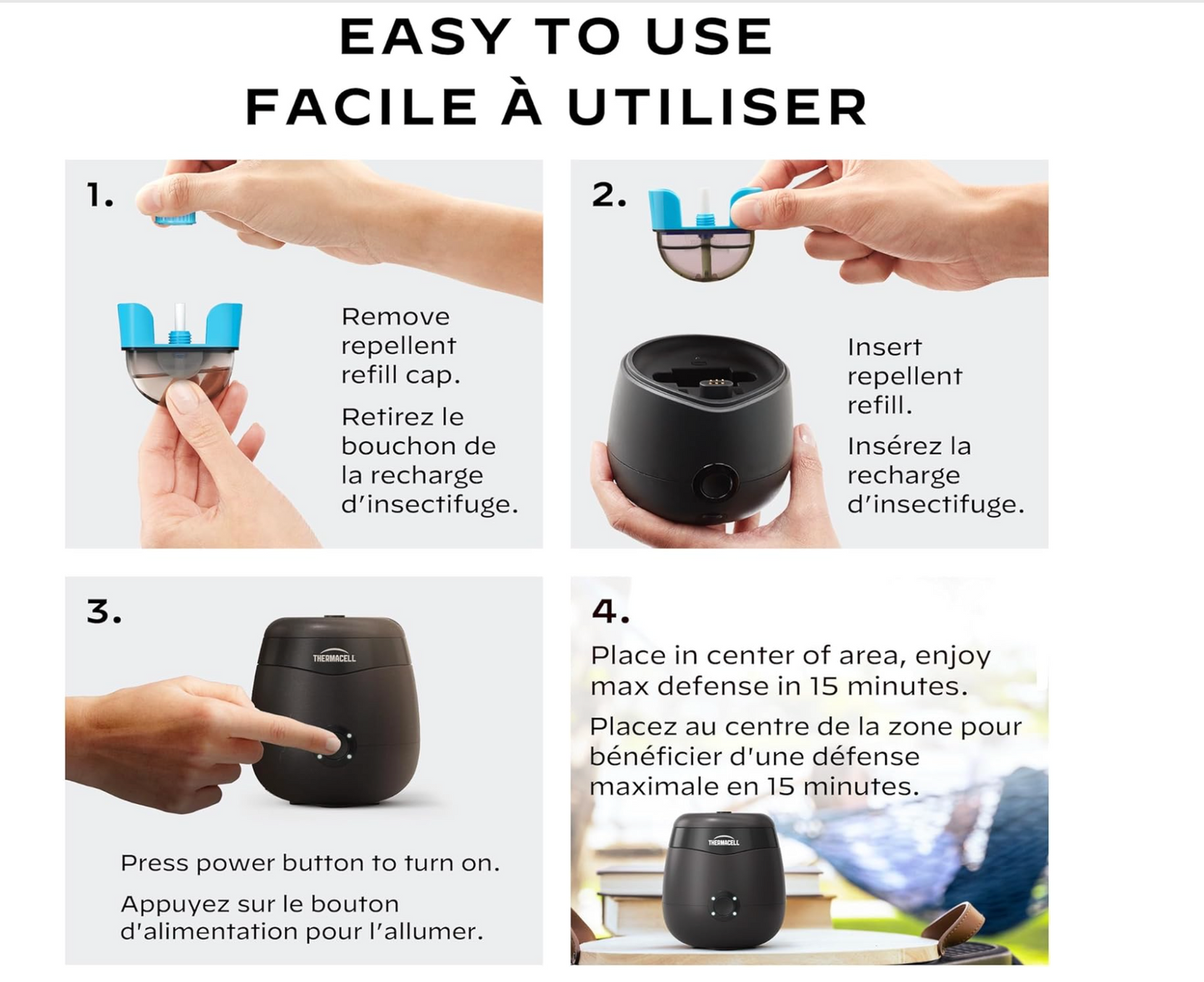 EASY TO USE
FACILE À UTILISER

1.

Remove repellent refill cap.

Retirez le bouchon de la recharge d'insectifuge.

2.

Insert repellent refill.

Insérez la recharge d'insectifuge.

3.

THERMACELL

Press power button to turn on.

Appuyez sur le bouton d'alimentation pour l'allumer.

4.

Place in center of area, enjoy max defense in 15 minutes.

Placez au centre de la zone pour bénéficier d'une défense maximale en 15 minutes.

THERMACELL