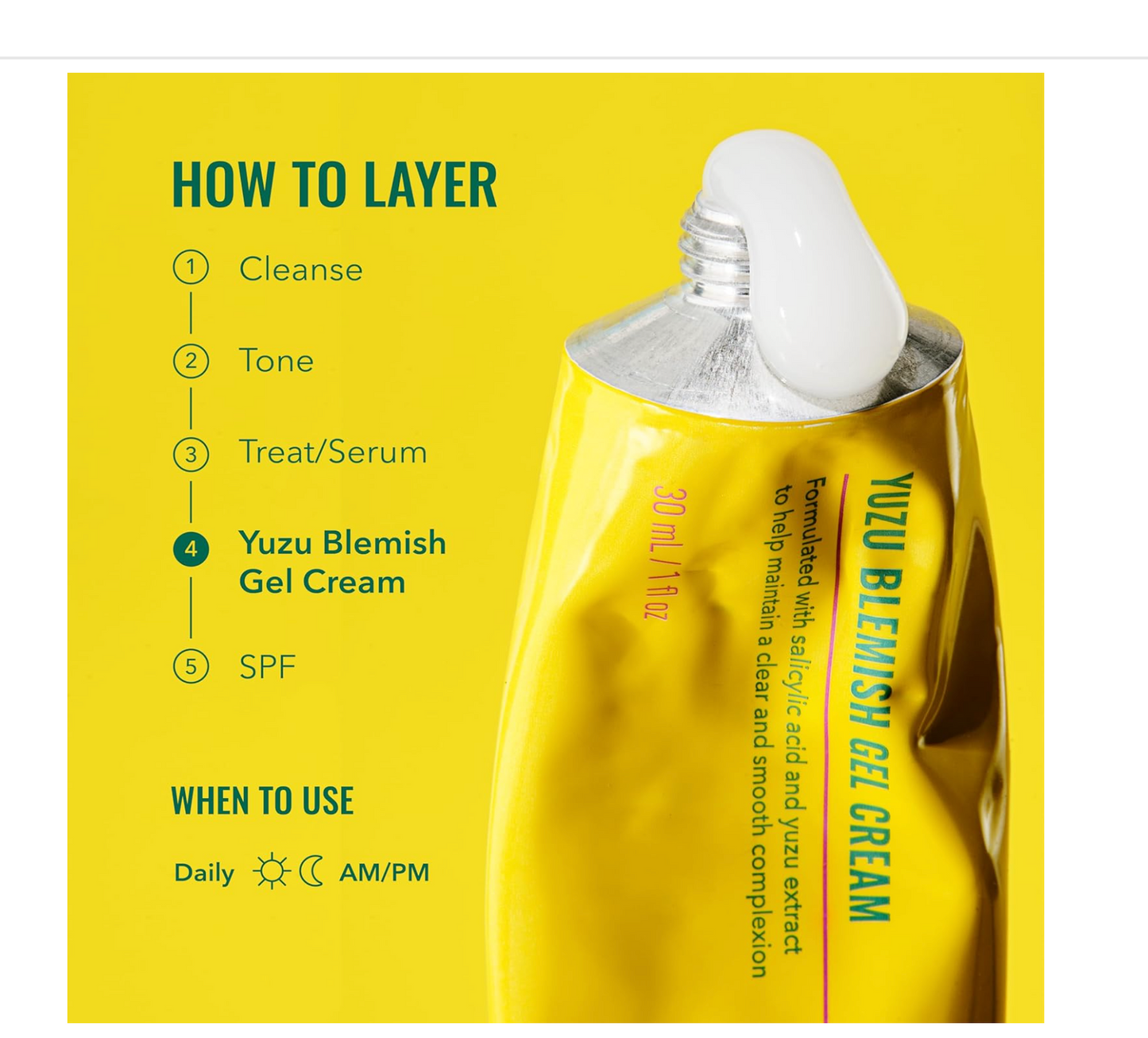 HOW TO LAYER

1 Cleanse

2 Tone

3 Treat/Serum

4 Yuzu Blemish Gel Cream

5 SPF

WHEN TO USE

Daily AM/PM

YUZU BLEMISH GEL CREAM

Formulated with salicylic acid and yuzu extract to help maintain a clear and smooth complexion

30 mL / 1 fl oz