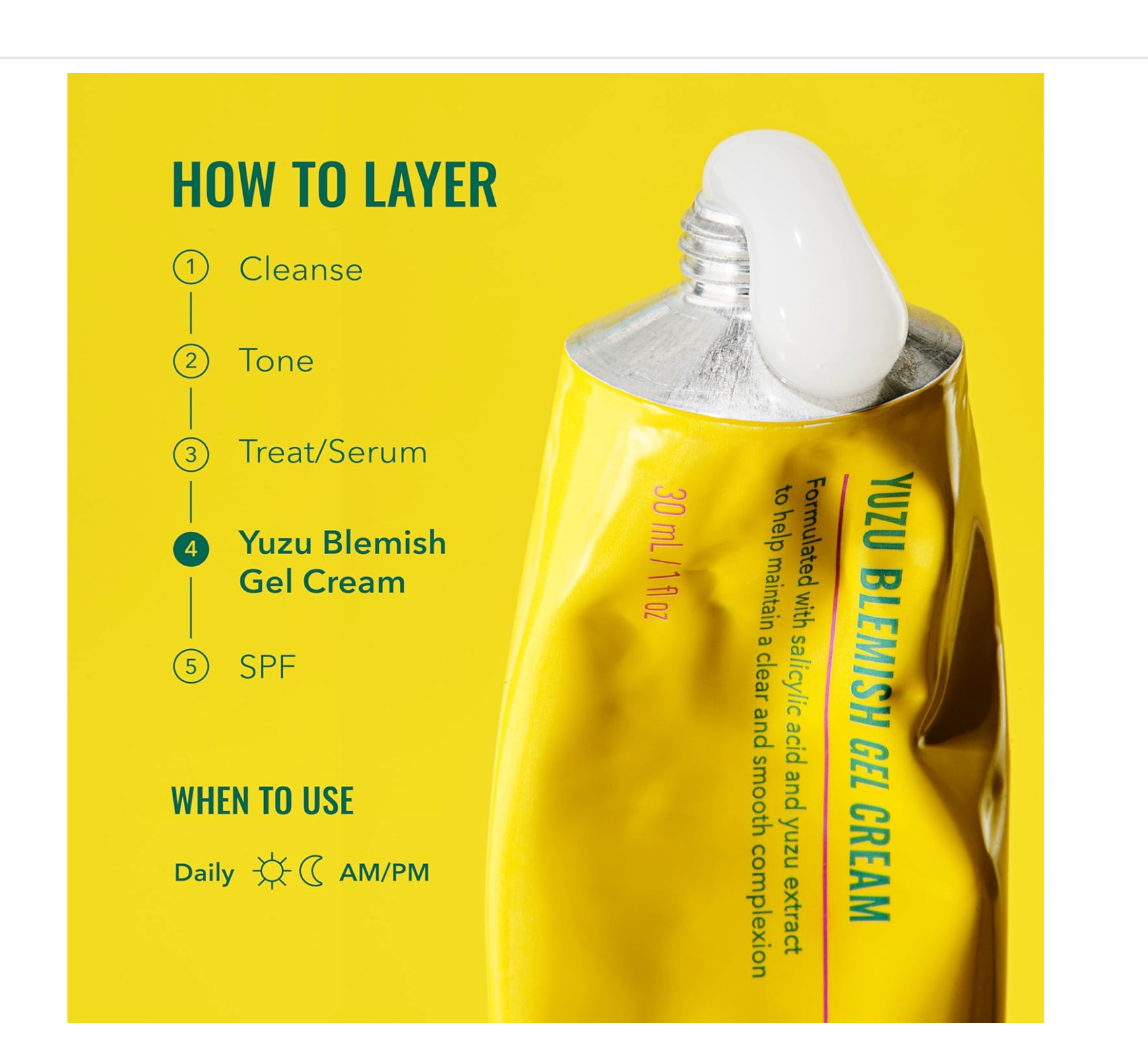 HOW TO LAYER

1 Cleanse

2 Tone

3 Treat/Serum

4 Yuzu Blemish Gel Cream

5 SPF

WHEN TO USE

Daily AM/PM

YUZU BLEMISH GEL CREAM

Formulated with salicylic acid and yuzu extract to help maintain a clear and smooth complexion

30 mL / 1 fl oz