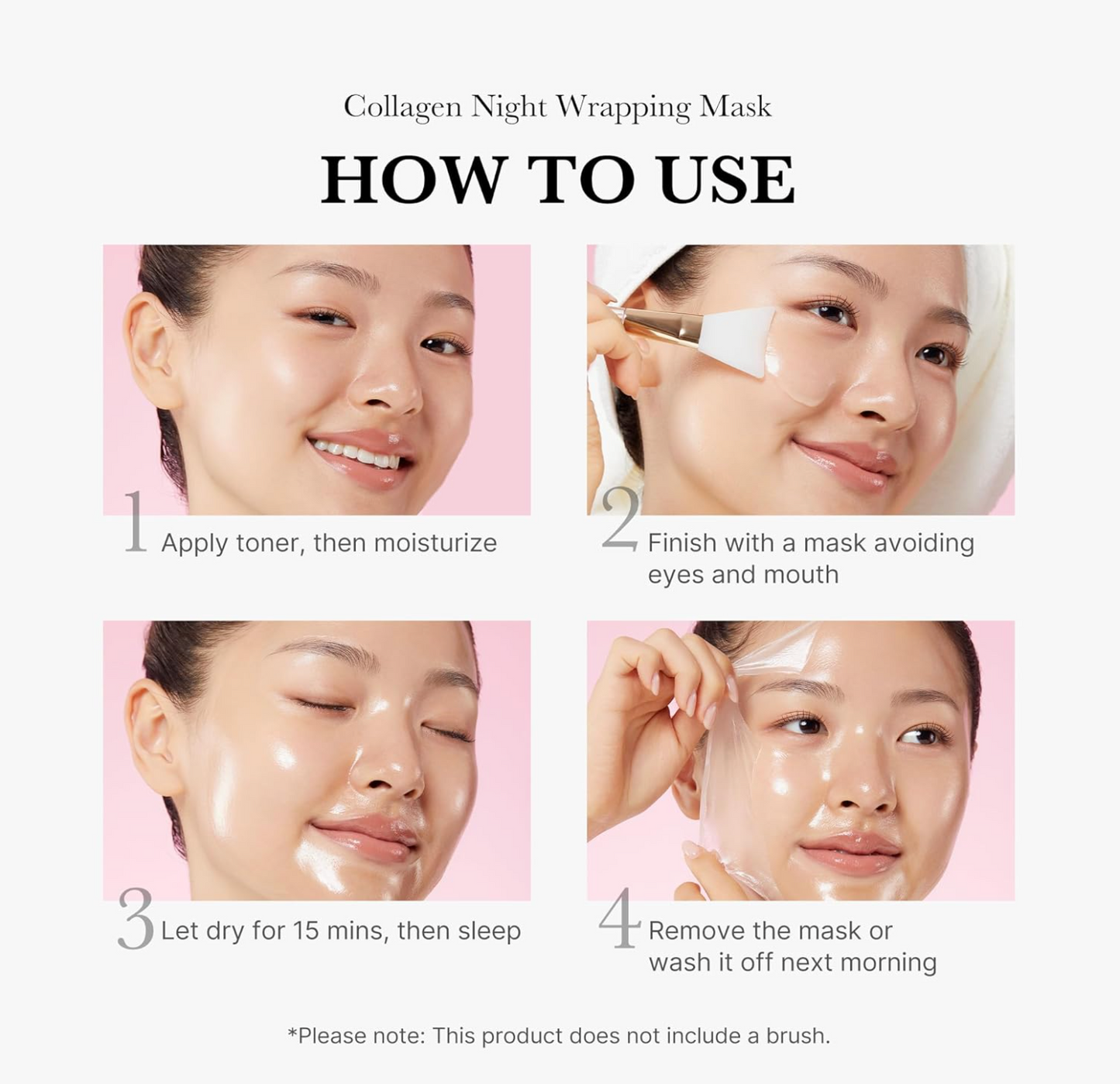 Collagen Night Wrapping Mask

HOW TO USE

1 Apply toner, then moisturize

2 Finish with a mask avoiding eyes and mouth

3 Let dry for 15 mins, then sleep

4 Remove the mask or wash it off next morning

*Please note: This product does not include a brush.