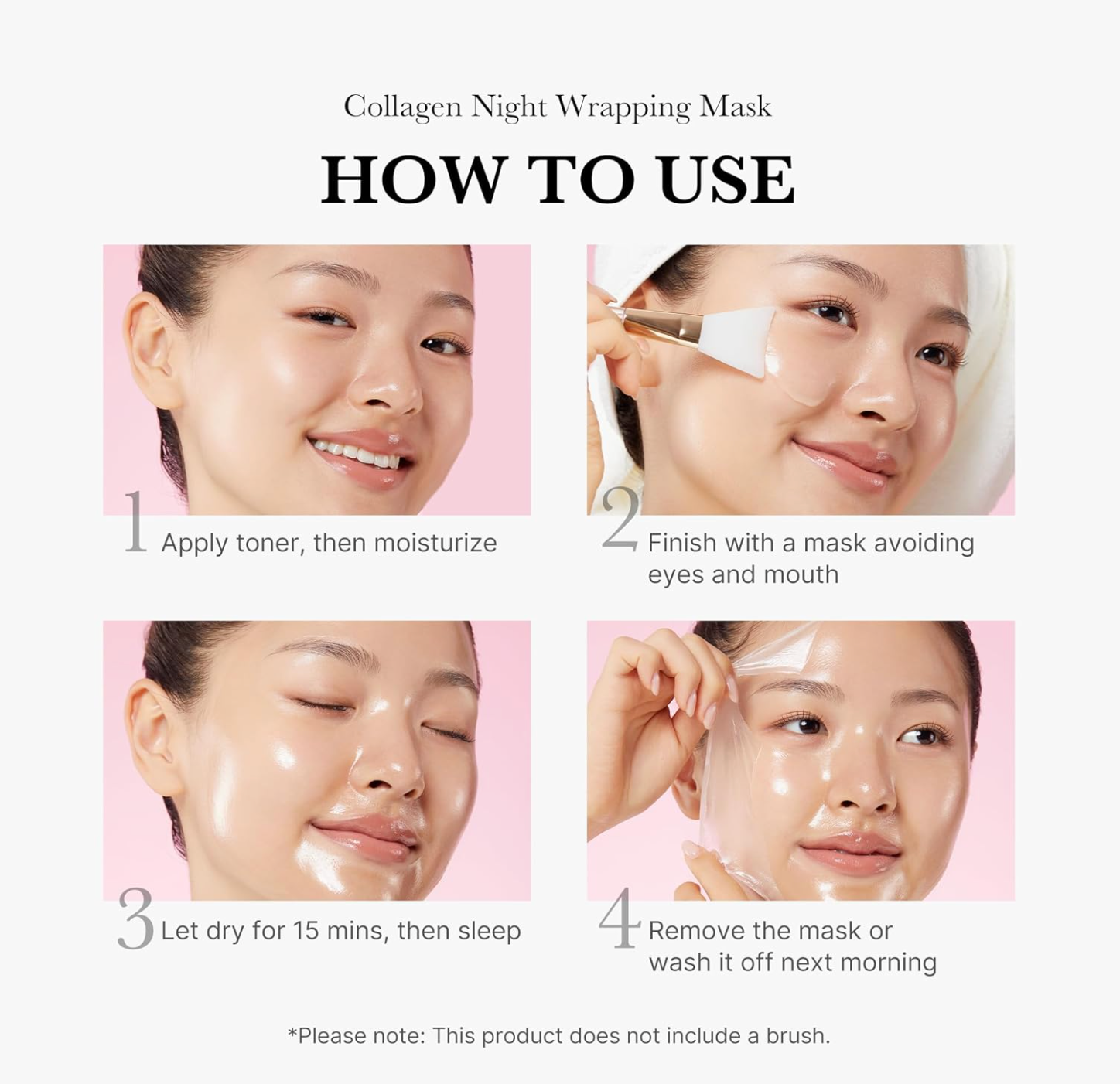 Collagen Night Wrapping Mask

HOW TO USE

1 Apply toner, then moisturize

2 Finish with a mask avoiding eyes and mouth

3 Let dry for 15 mins, then sleep

4 Remove the mask or wash it off next morning

*Please note: This product does not include a brush.